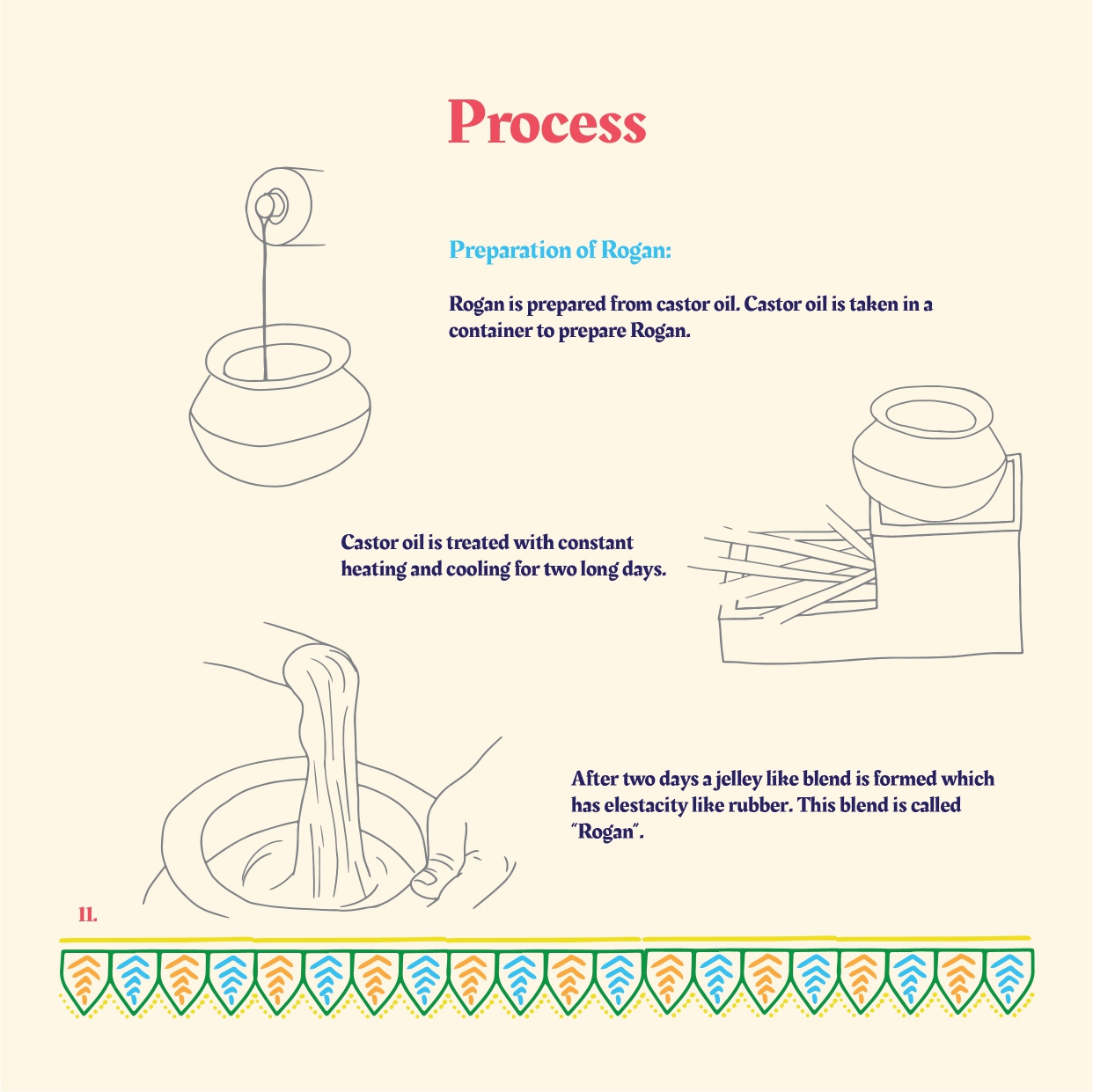 Process

Preparation of Rogan:

Rogan is prepared from castor oil. Castor oil is taken in a container to prepare Rogan.

Castor oil is treated with constant heating and cooling for two long days.

After two days a jelley like blend is formed which has elestacity like rubber. This blend is called "Rogan".

11.